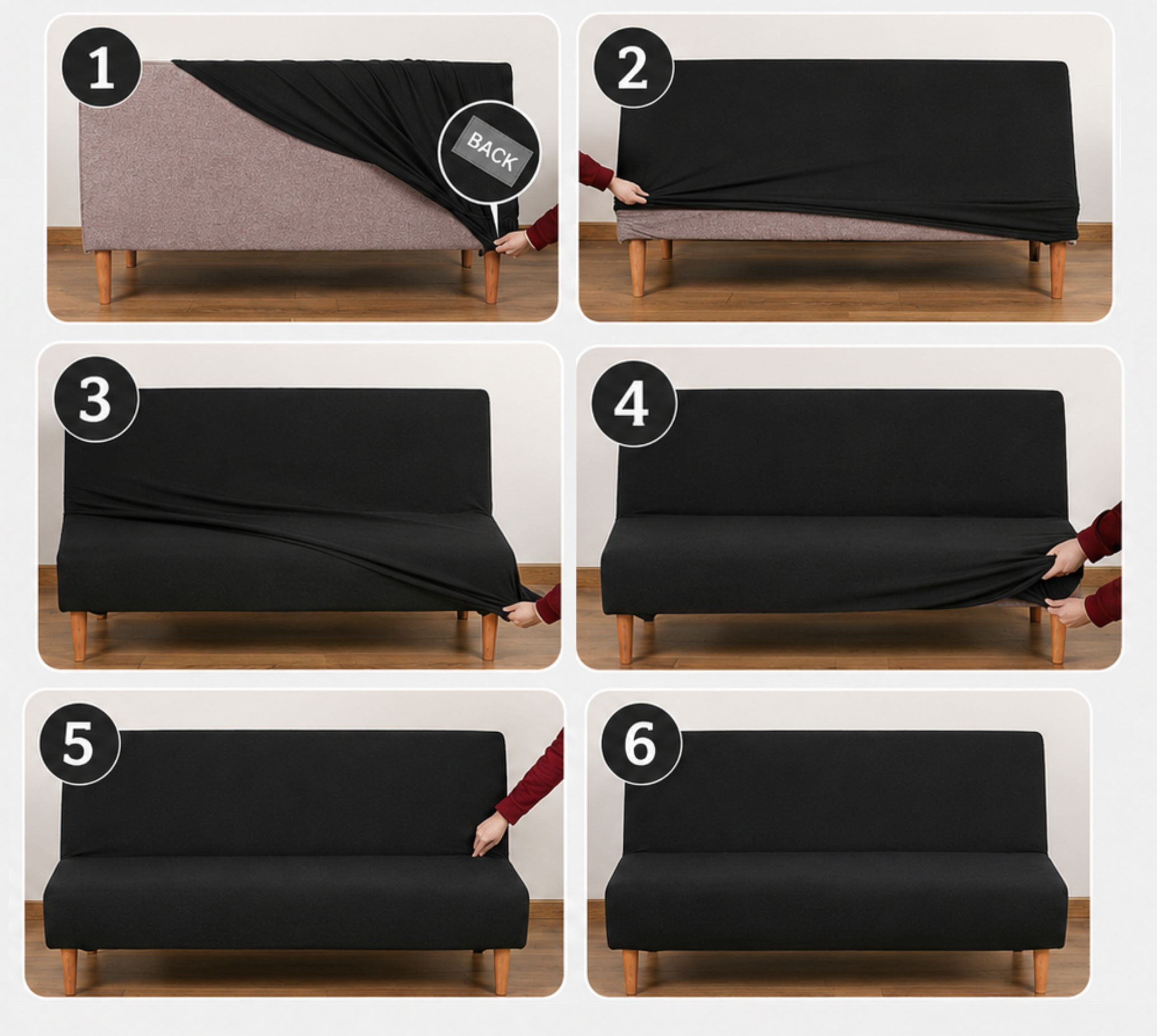 1

BACK

2

3

4

5

6