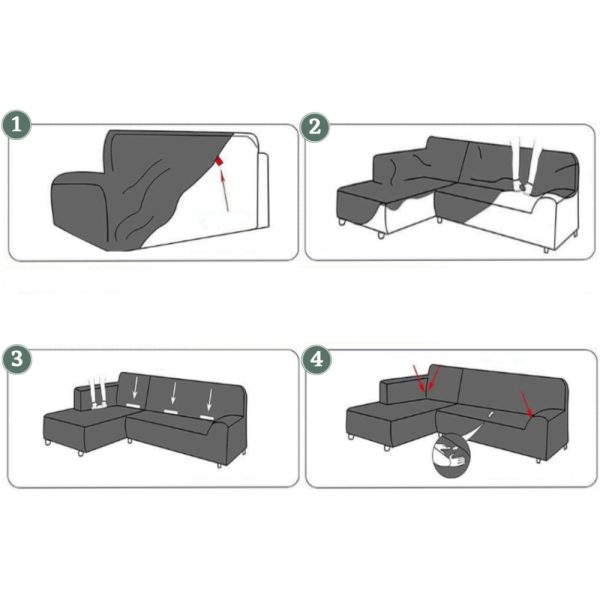 1

2

3

4